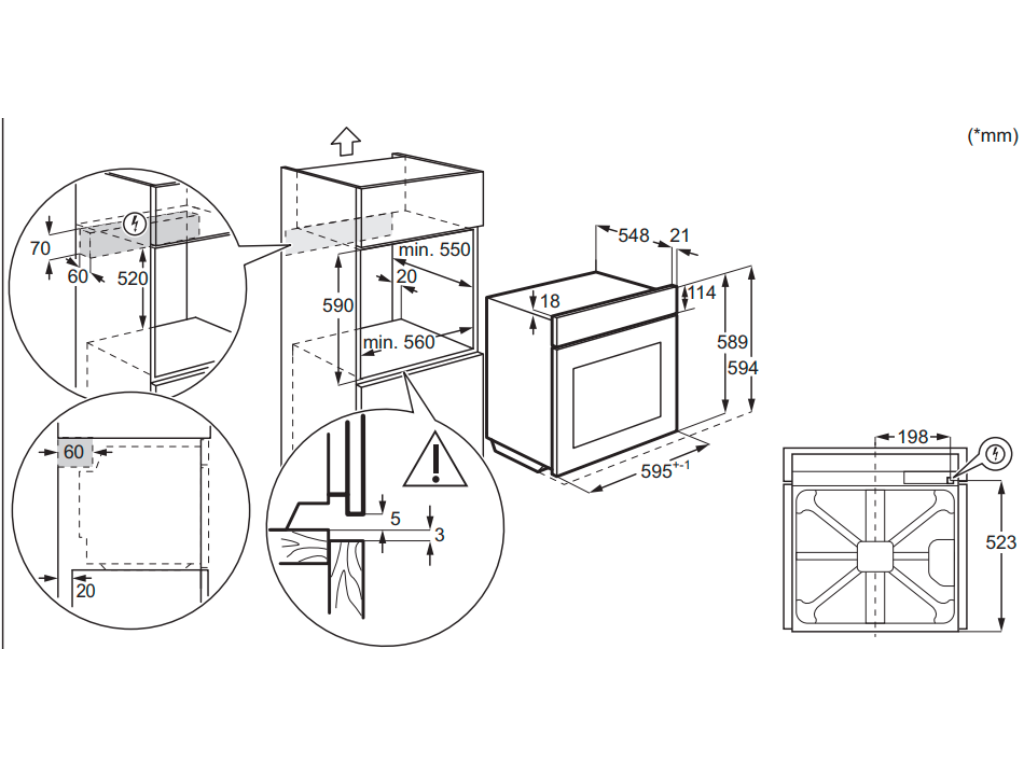 (*mm)

70
60
520

60

20

590
min. 550
20
min. 560

5
3

548
21
18
114
589
594
$595^{+-1}$

198
523