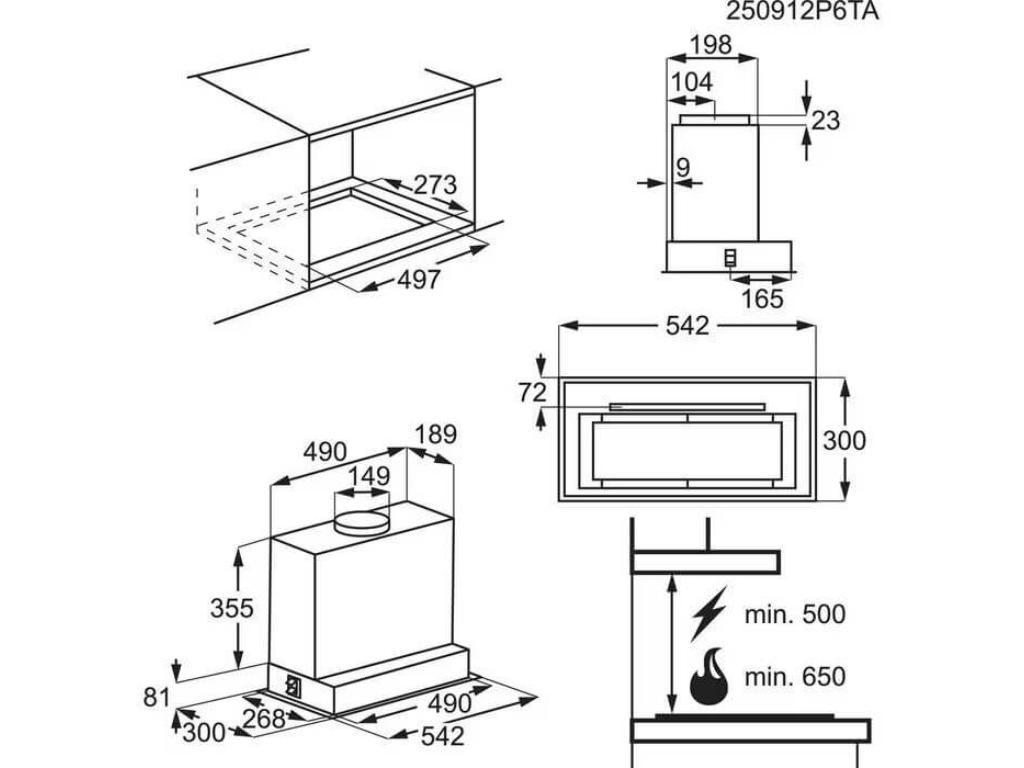 250912P6TA

273
497

198
104
23
9
165

542
72
300

490
189
149
355
81
268
300
490
542

min. 500
min. 650